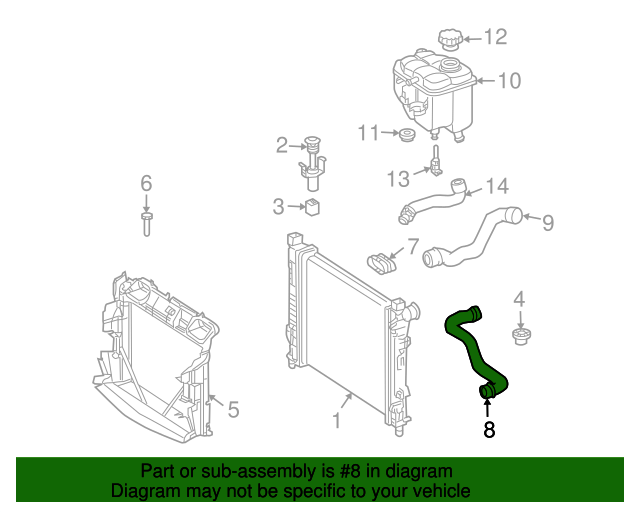 12
10
11
2
13
14
6
3
9
7
4
5
1
8

Part or sub-assembly is #8 in diagram
Diagram may not be specific to your vehicle