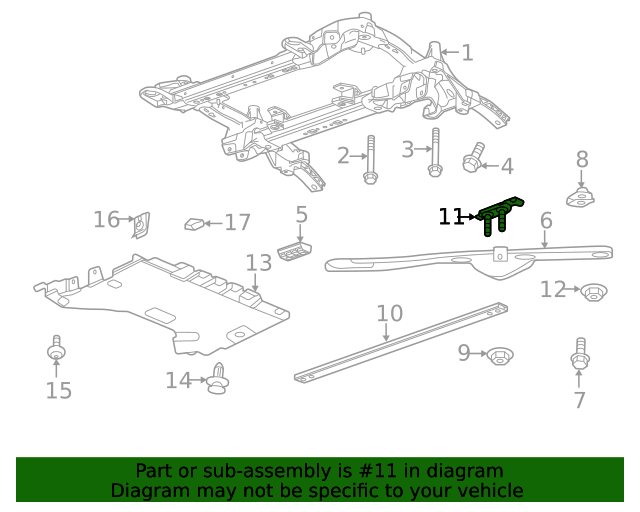 1
2
3
4
8
16
17
5
11
6
13
12
10
9
15
14
7

Part or sub-assembly is #11 in diagram
Diagram may not be specific to your vehicle