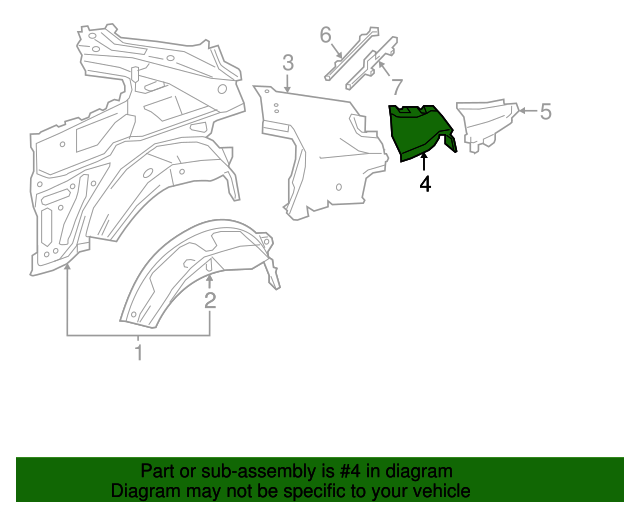 6
3
7
5
4
2
1

Part or sub-assembly is #4 in diagram
Diagram may not be specific to your vehicle