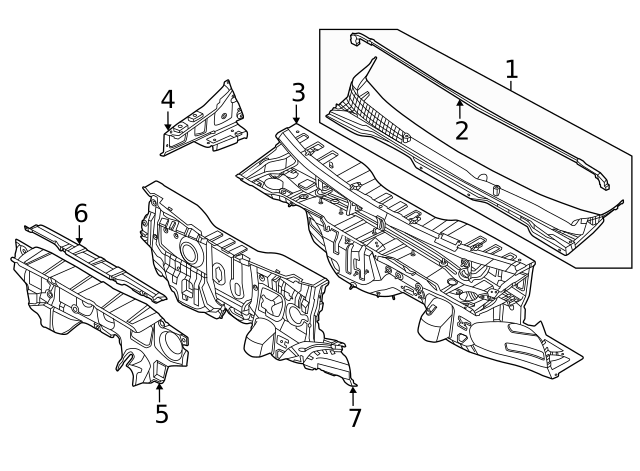 1
2
3
4
6
5
7