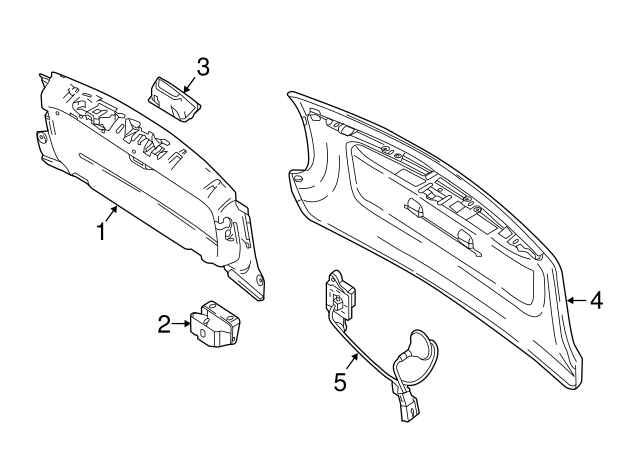 3
1
2
4
5