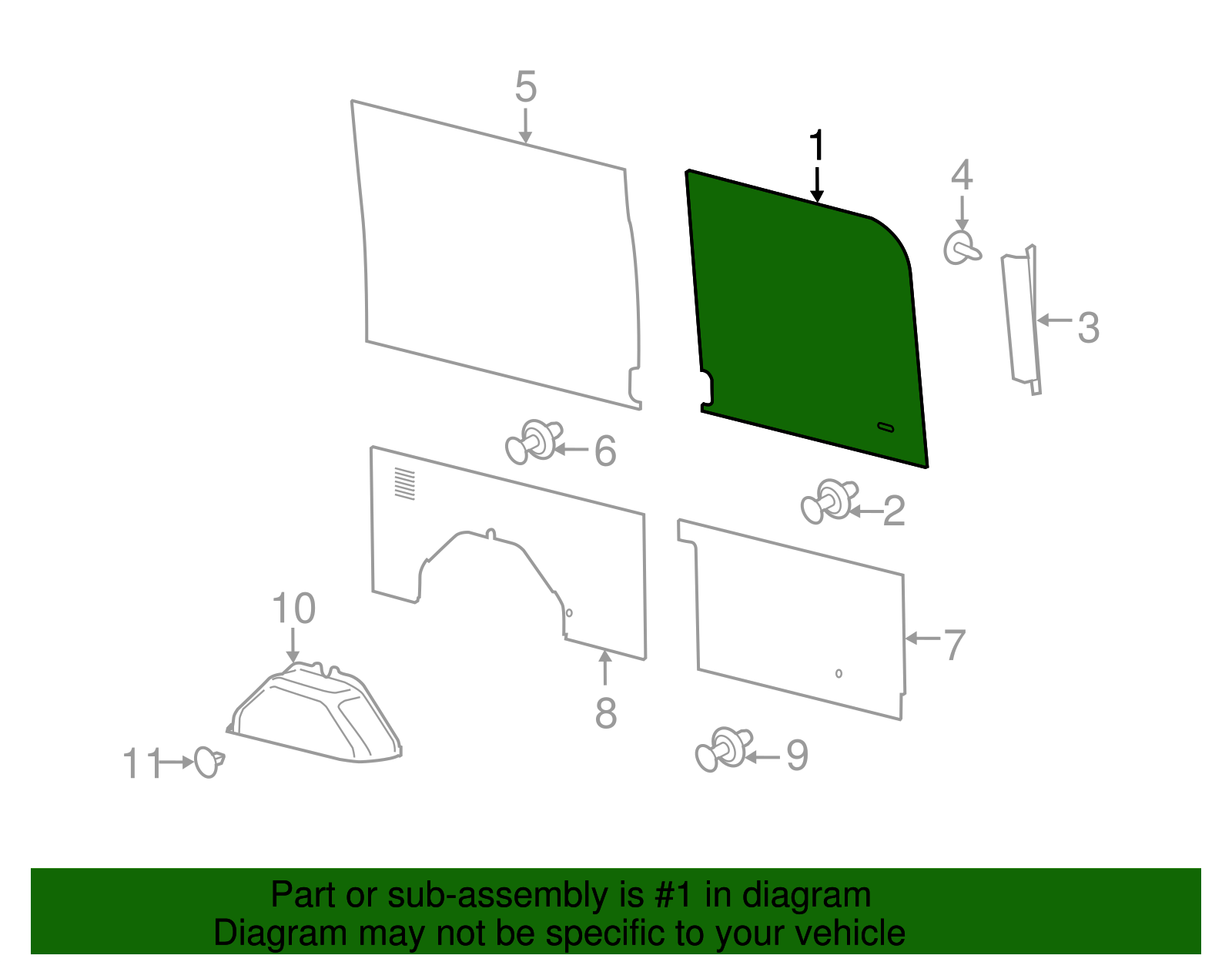 5
1
4
3
6
2
10
7
8
11
9

Part or sub-assembly is #1 in diagram
Diagram may not be specific to your vehicle