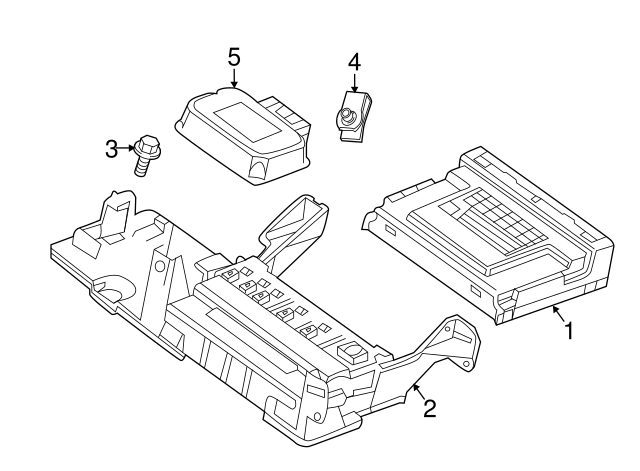 5
4
3
1
2