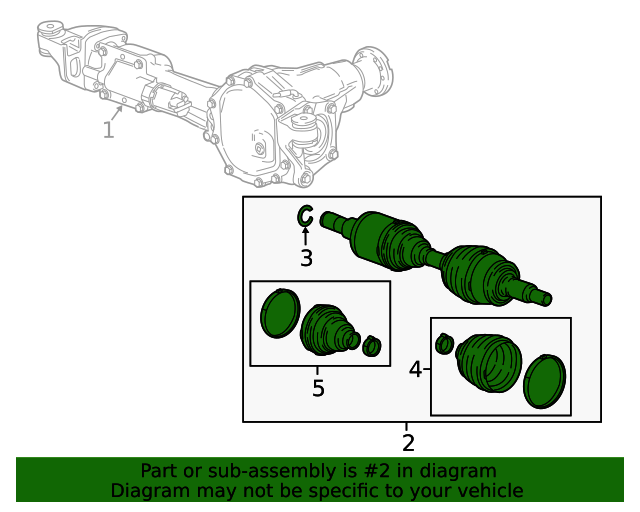 1

3

5

4

2

Part or sub-assembly is #2 in diagram
Diagram may not be specific to your vehicle