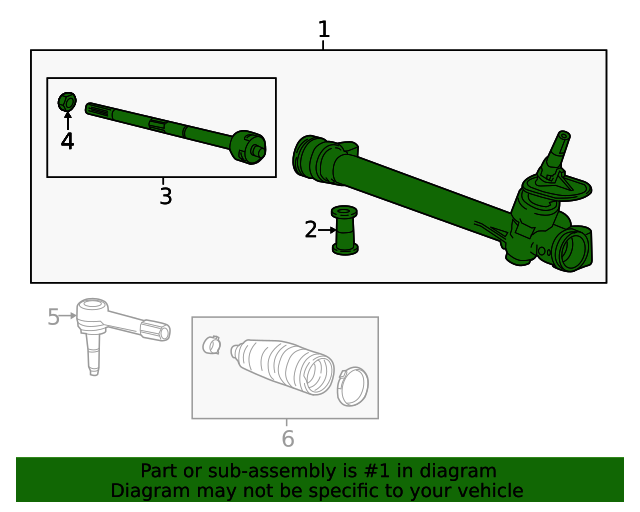 1
4
3
2
5
6
Part or sub-assembly is #1 in diagram
Diagram may not be specific to your vehicle