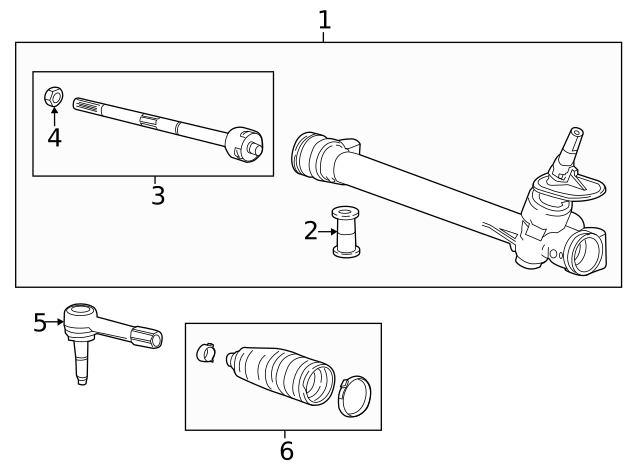 1
4
3
2
5
6