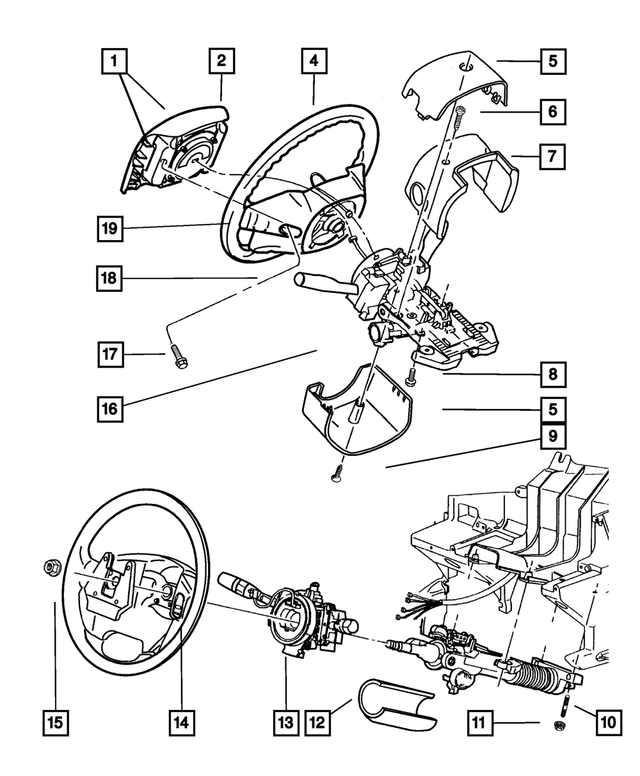 1
2
4
5
6
7
19
18
17
16
8
5
9
15
14
13
12
11
10