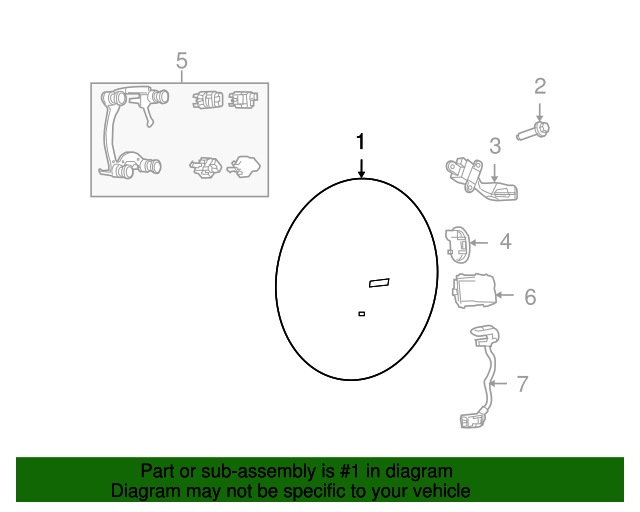 5

2

1

3

4

6

7

Part or sub-assembly is #1 in diagram
Diagram may not be specific to your vehicle