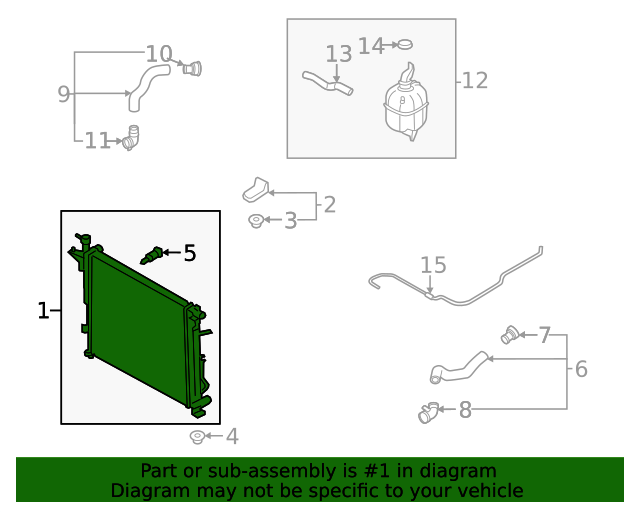 10
9
11
13
14
12
2
3
5
1
15
7
6
8
4

Part or sub-assembly is #1 in diagram
Diagram may not be specific to your vehicle