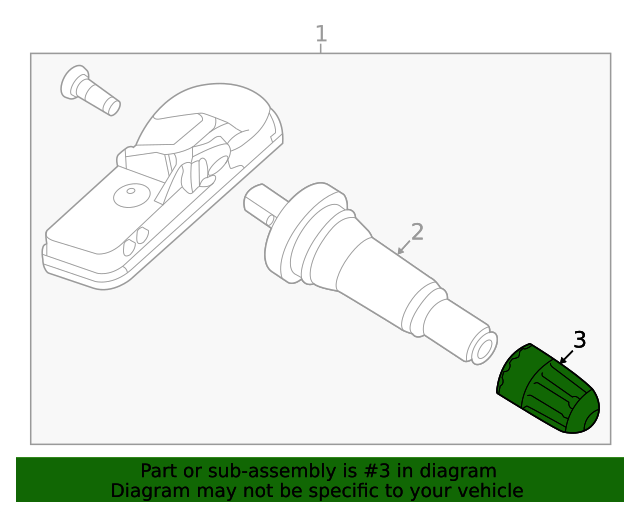 1

2

3

Part or sub-assembly is #3 in diagram
Diagram may not be specific to your vehicle