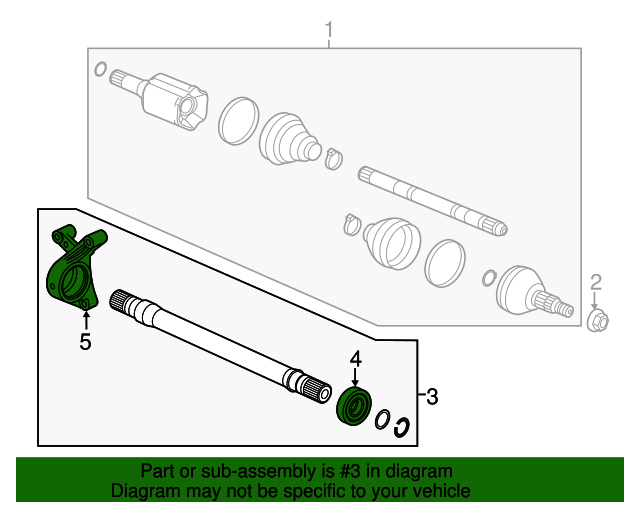 1

2

5

4

3

Part or sub-assembly is #3 in diagram
Diagram may not be specific to your vehicle