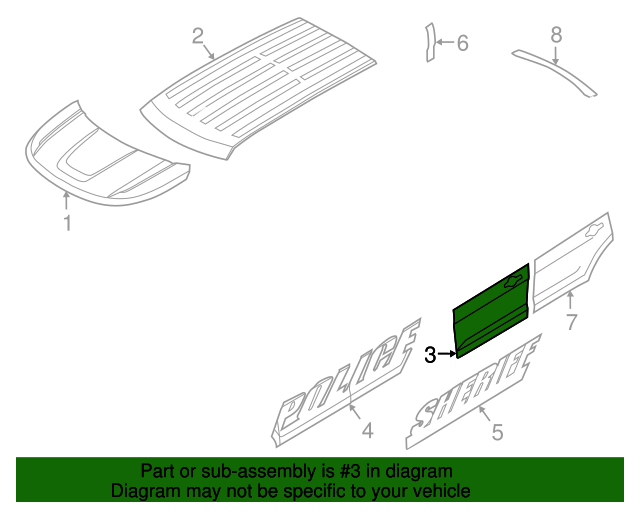 2

6

8

1

7

3

POLICE

SHERIFF

4

5

Part or sub-assembly is #3 in diagram
Diagram may not be specific to your vehicle