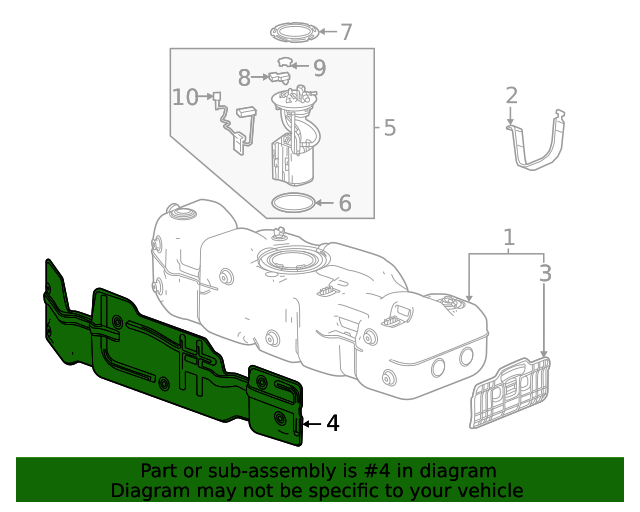 7
9
8
10
5
2
6
1
3
4
Part or sub-assembly is #4 in diagram
Diagram may not be specific to your vehicle