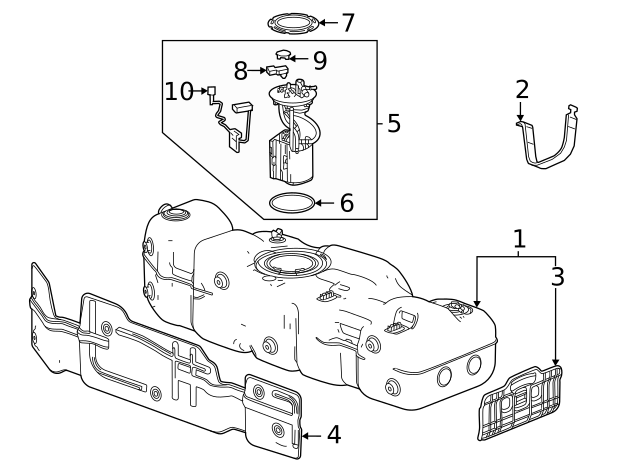 7
9
8
10
5
2
6
1
3
4