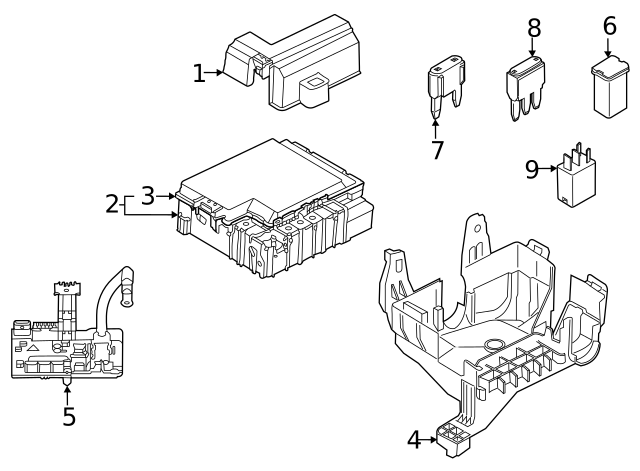 1
8
6
7
9
2
3
5
4