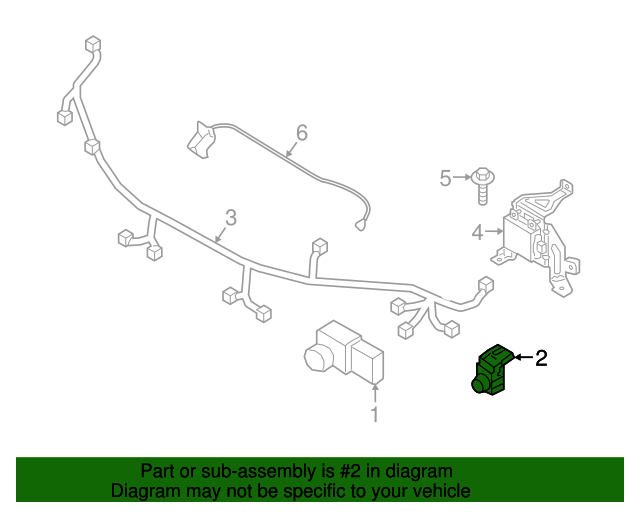 6

5

3

4

2

1

Part or sub-assembly is #2 in diagram
Diagram may not be specific to your vehicle