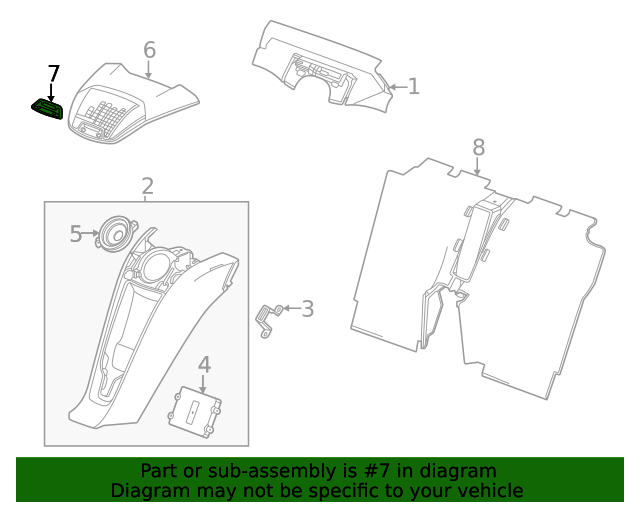 7
6
1
8
2
5
3
4

Part or sub-assembly is #7 in diagram
Diagram may not be specific to your vehicle