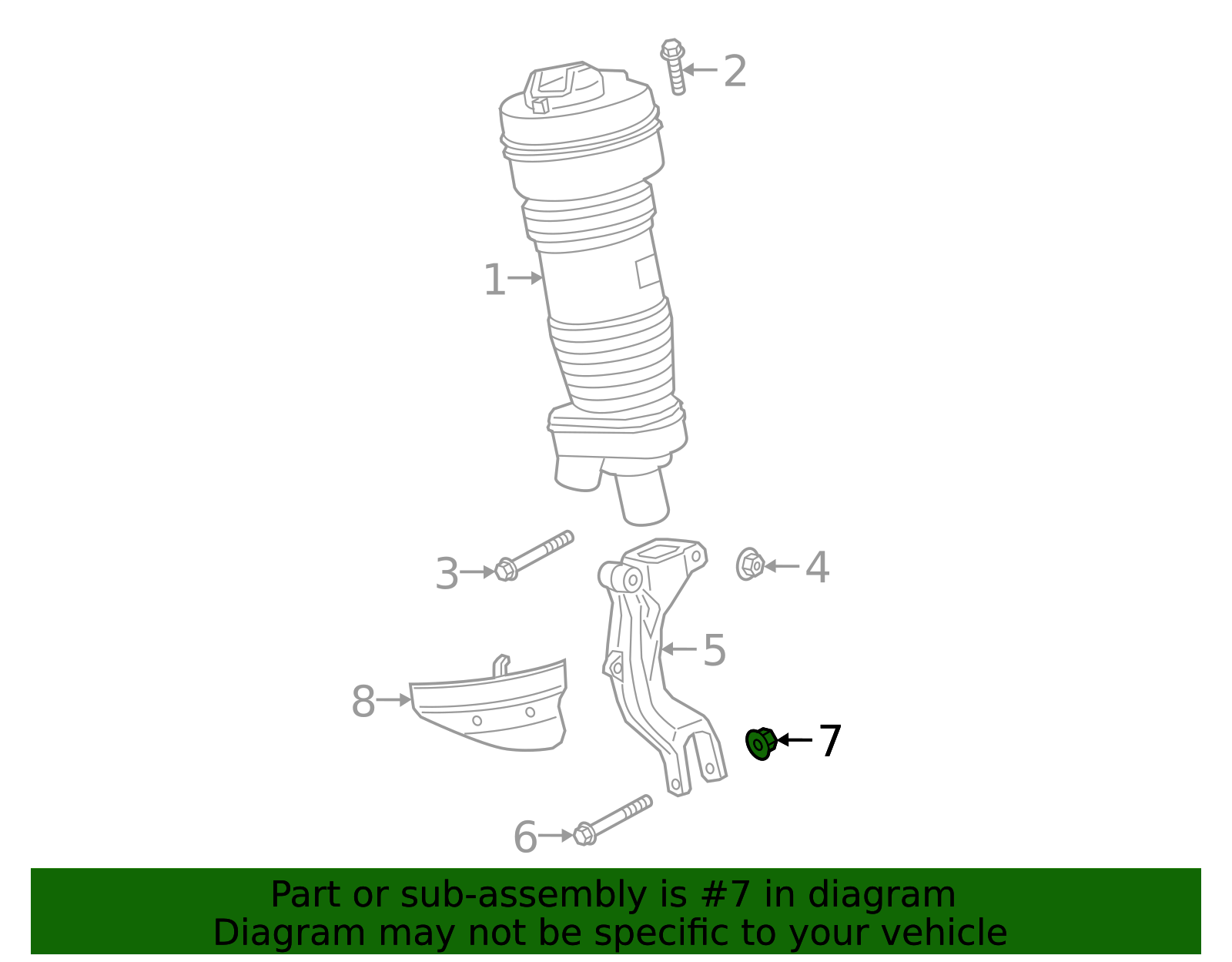 2
1
3
4
5
8
7
6

Part or sub-assembly is #7 in diagram
Diagram may not be specific to your vehicle