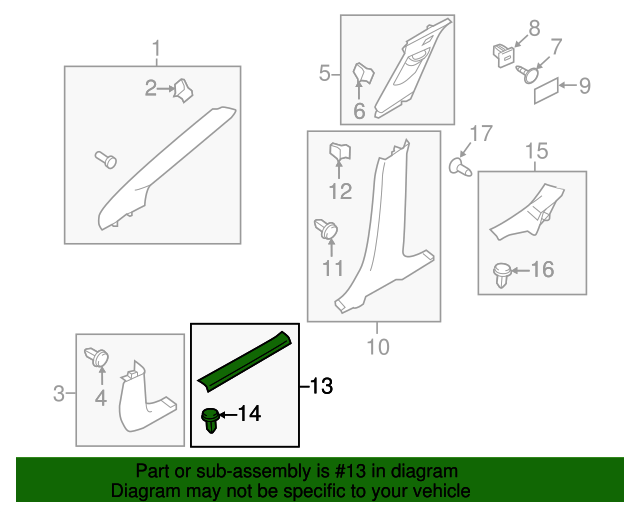 1
2
5
6
8
7
9
17
15
12
11
16
10
3
4
13
14

Part or sub-assembly is #13 in diagram
Diagram may not be specific to your vehicle