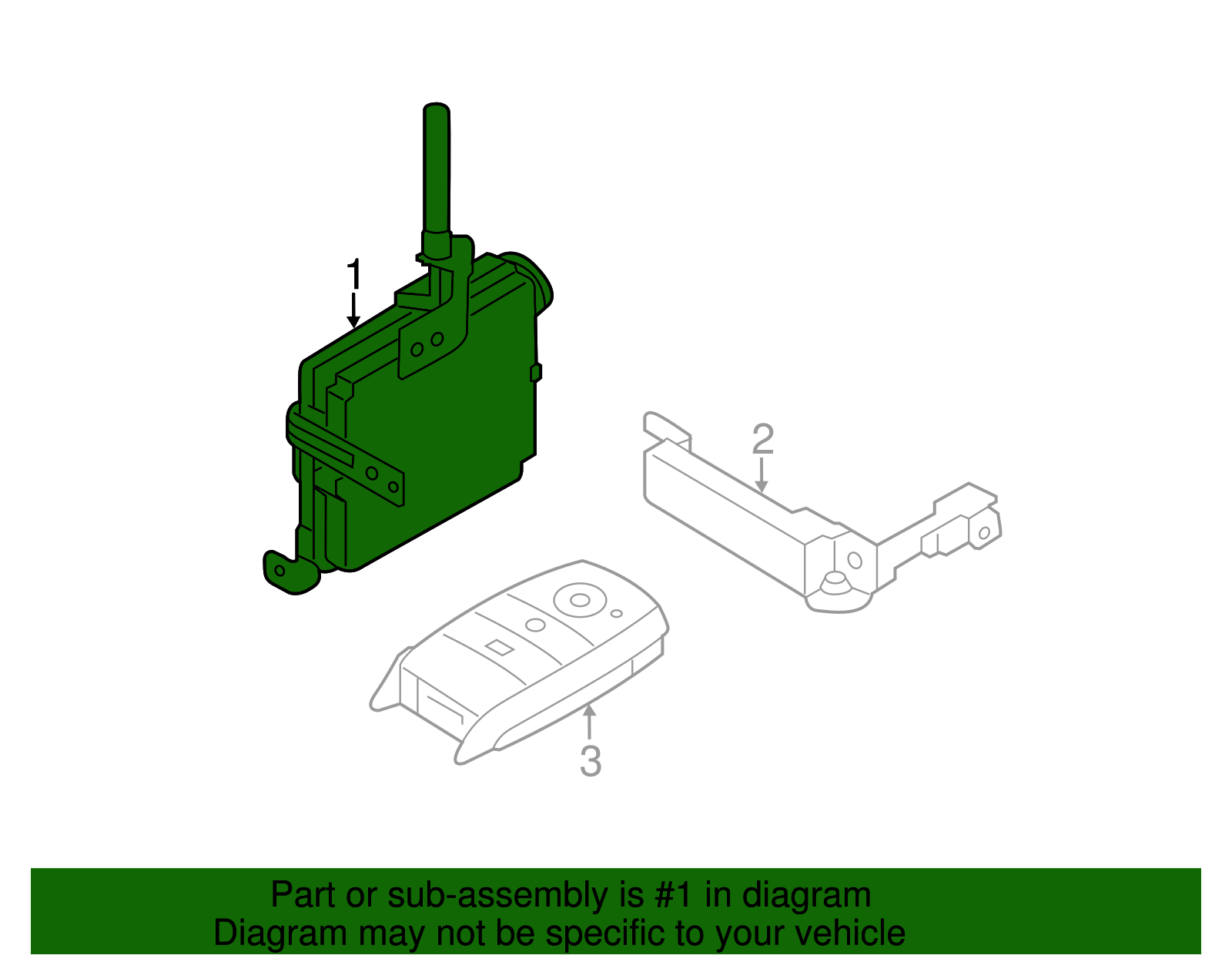 1

2

3

Part or sub-assembly is #1 in diagram
Diagram may not be specific to your vehicle