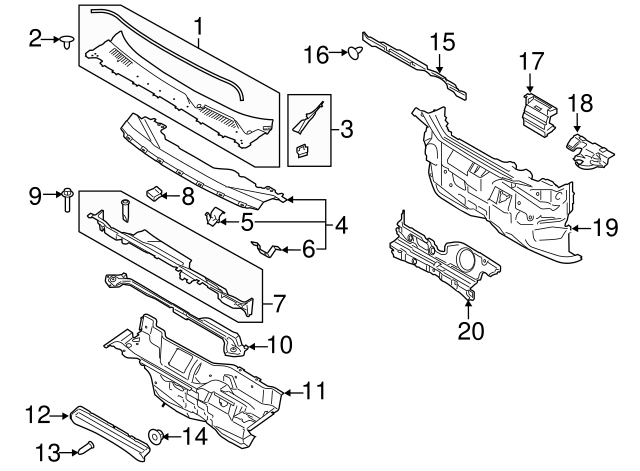 1
2
16
15
17
18
3
9
8
5
4
6
19
7
20
10
11
12
14
13