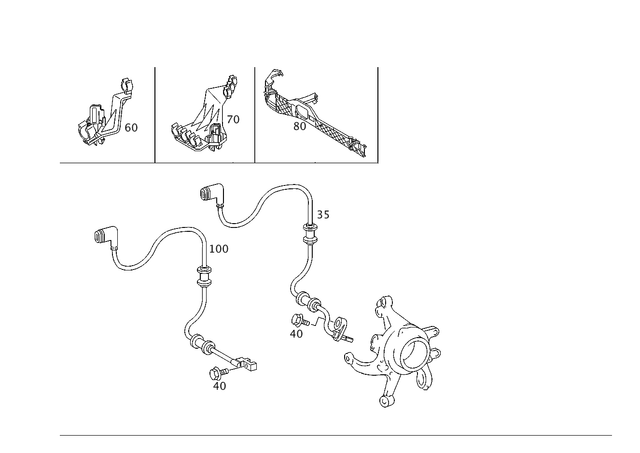 60
70
80
35
100
40
40