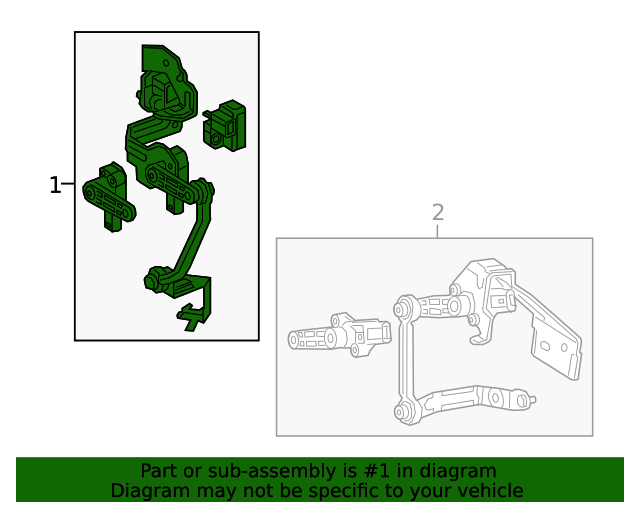 1
2
Part or sub-assembly is #1 in diagram
Diagram may not be specific to your vehicle