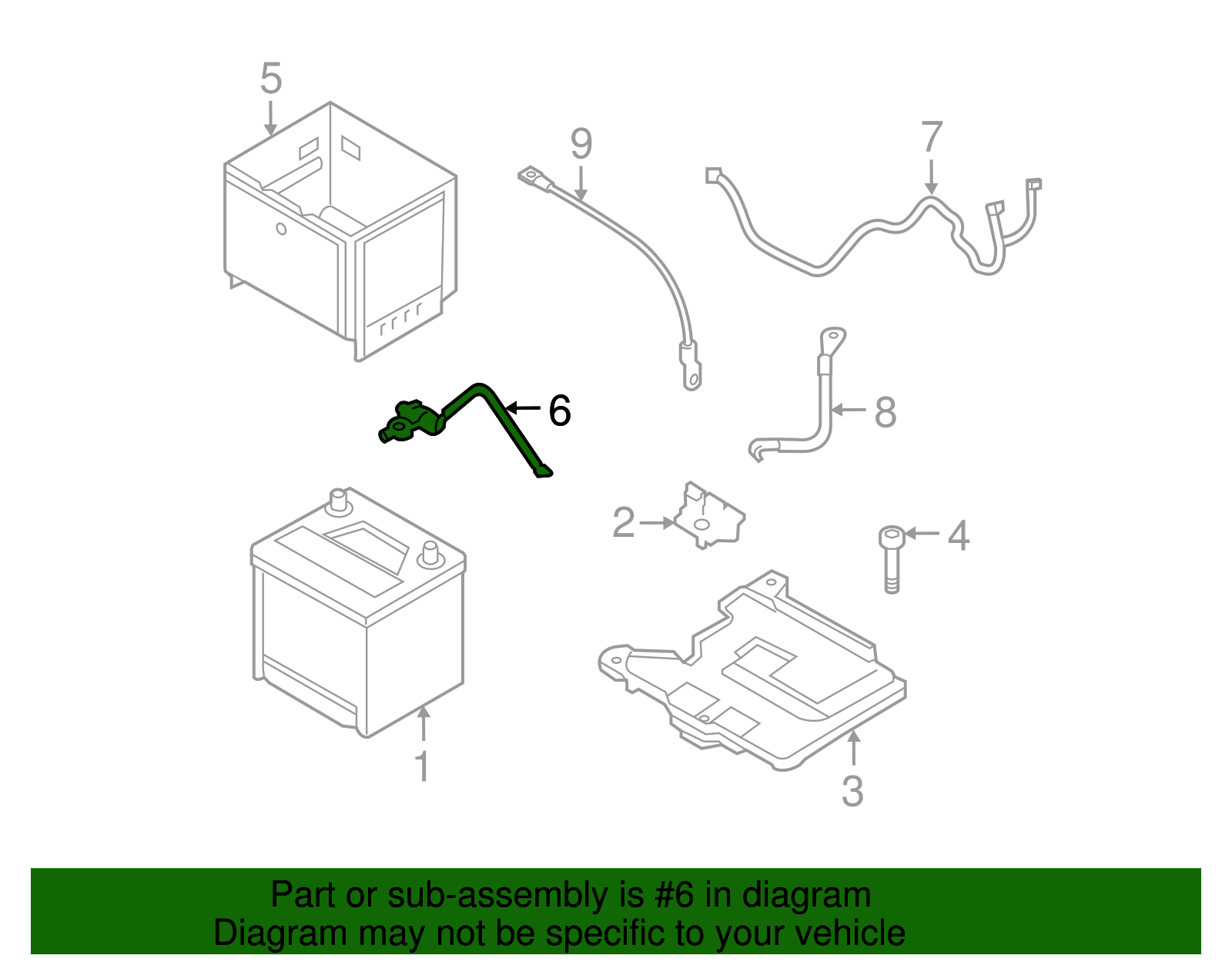 5
9
7
6
8
2
4
1
3

Part or sub-assembly is #6 in diagram
Diagram may not be specific to your vehicle