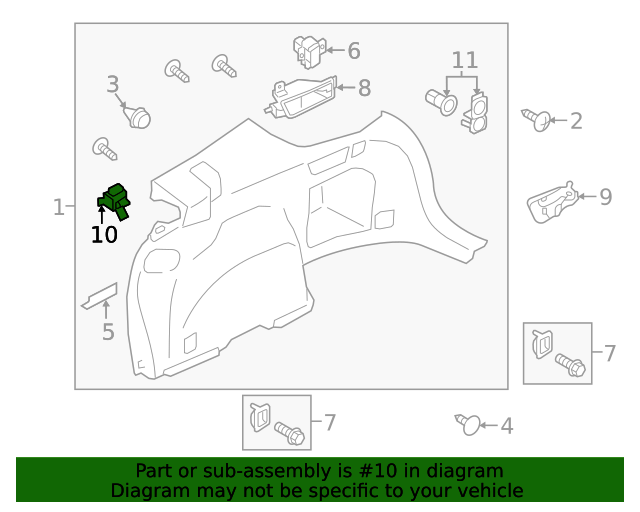 6
11
3
8
2
1
9
10
5
7
7
4

Part or sub-assembly is #10 in diagram
Diagram may not be specific to your vehicle