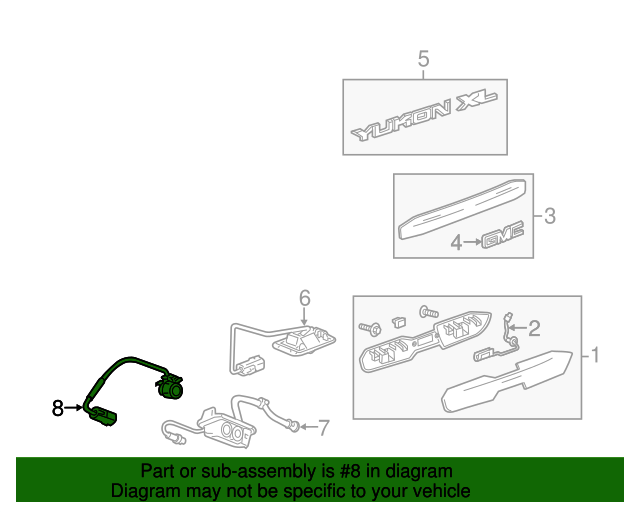 5

YUKON XL

3

4

GMC

6

2

1

8

7

Part or sub-assembly is #8 in diagram
Diagram may not be specific to your vehicle