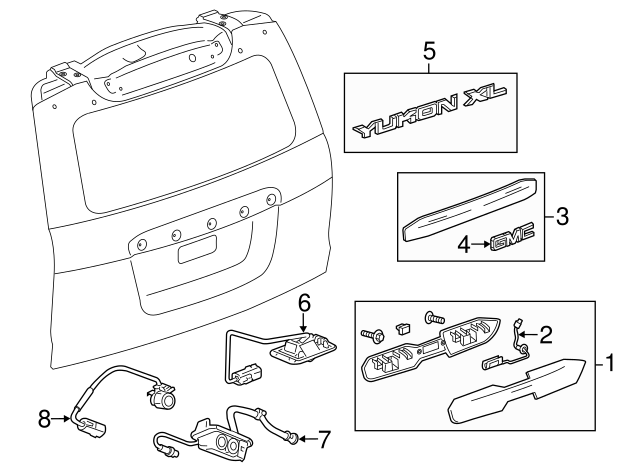 5
YUKON XL
3
4
GMC
6
2
1
8
7