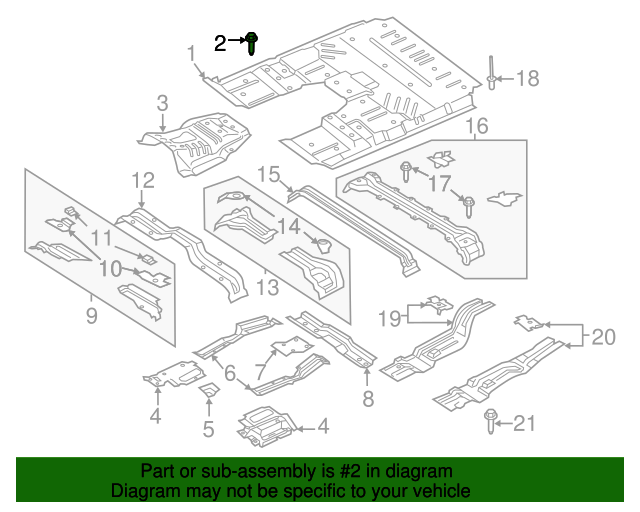 2
1
18
3
16
12
15
17
14
11
10
13
9
19
20
6
7
8
4
5
4
21

Part or sub-assembly is #2 in diagram
Diagram may not be specific to your vehicle