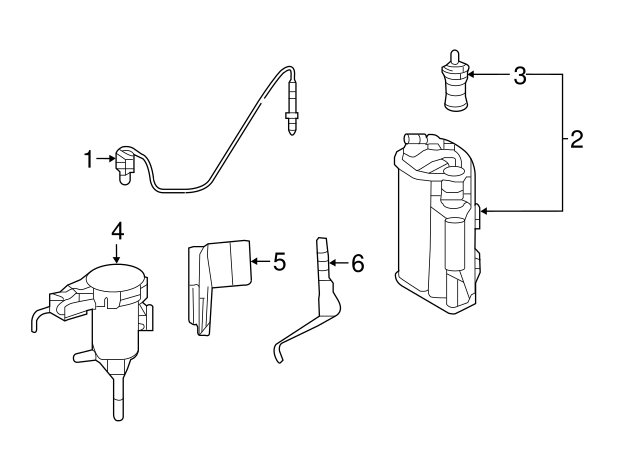 3
2
1
4
5
6