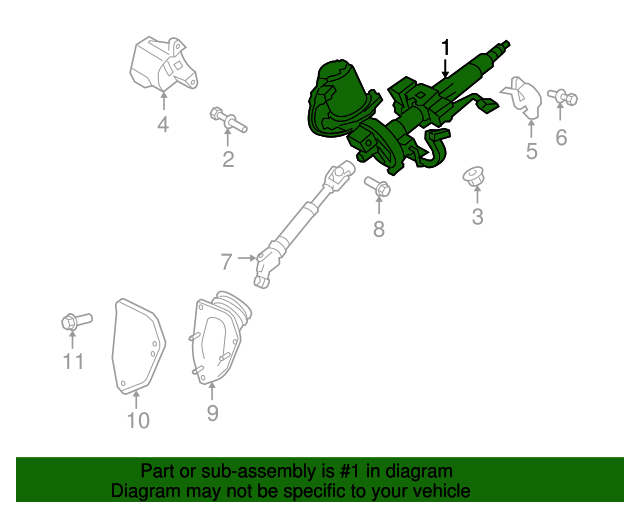 1

4

2

5

6

3

8

7

11

10

9

Part or sub-assembly is #1 in diagram
Diagram may not be specific to your vehicle