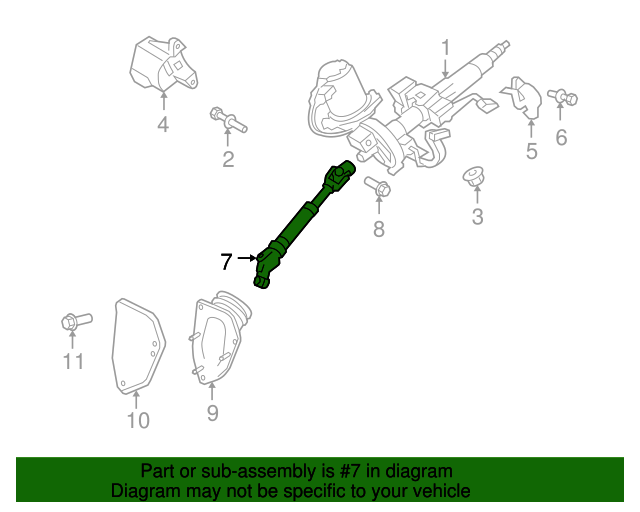 1
4
2
5
6
3
8
7
11
10
9

Part or sub-assembly is #7 in diagram
Diagram may not be specific to your vehicle