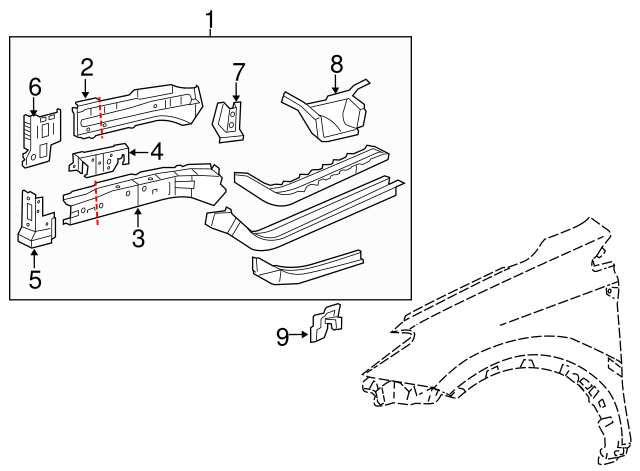 1
2
6
7
8
4
3
5
9