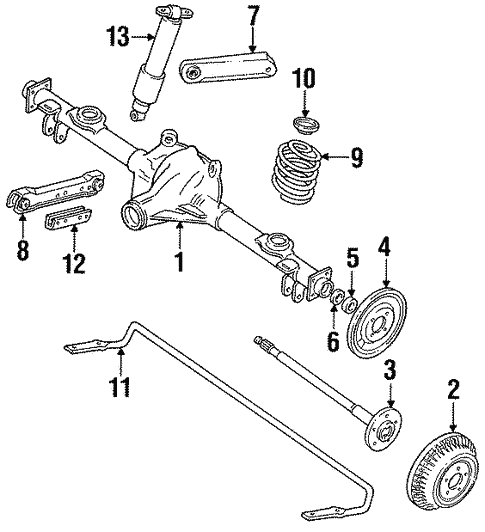 13
7
10
9
8
12
1
5
4
6
11
3
2