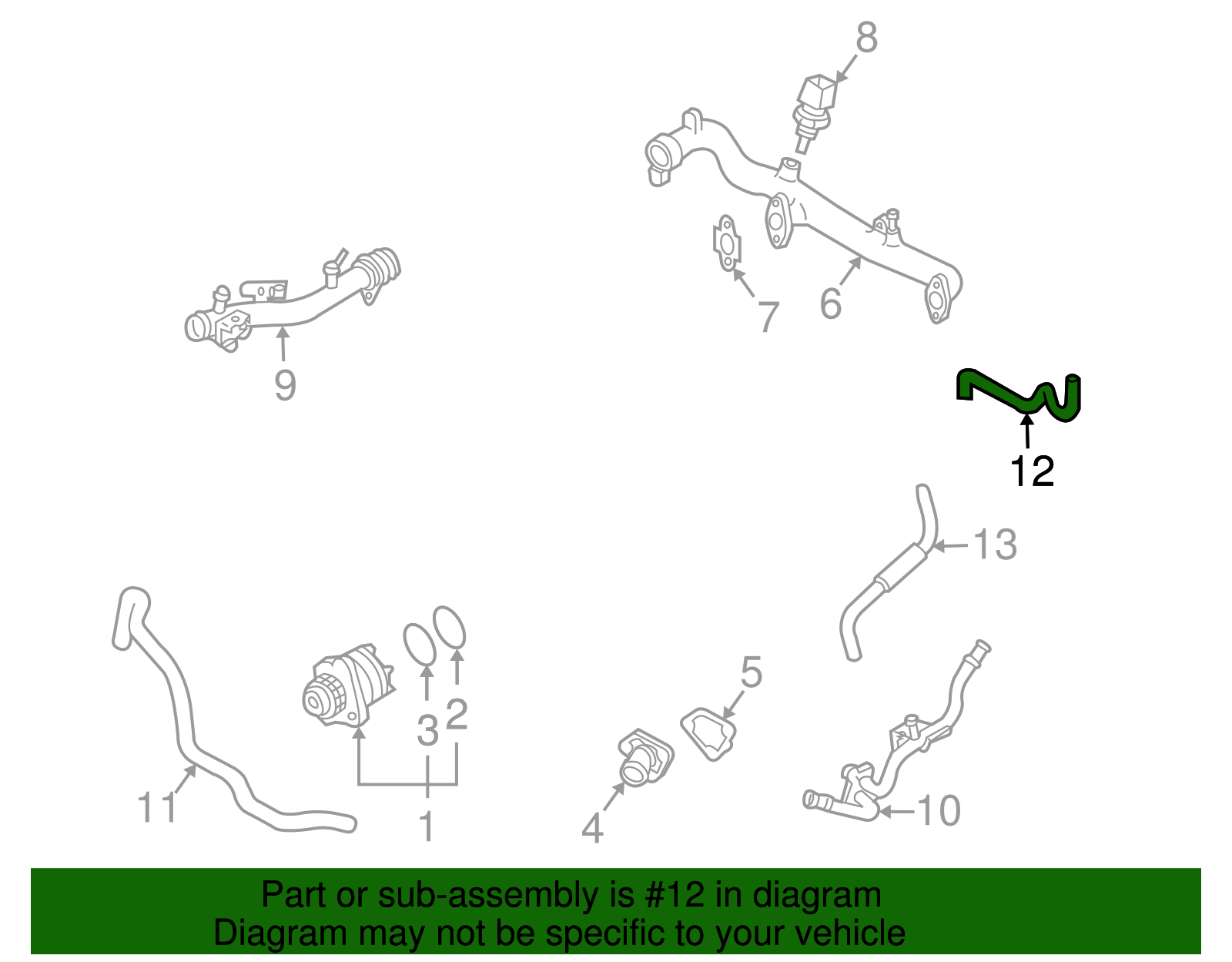 8

9

7

6

12

13

11

3

2

1

5

4

10

Part or sub-assembly is #12 in diagram
Diagram may not be specific to your vehicle