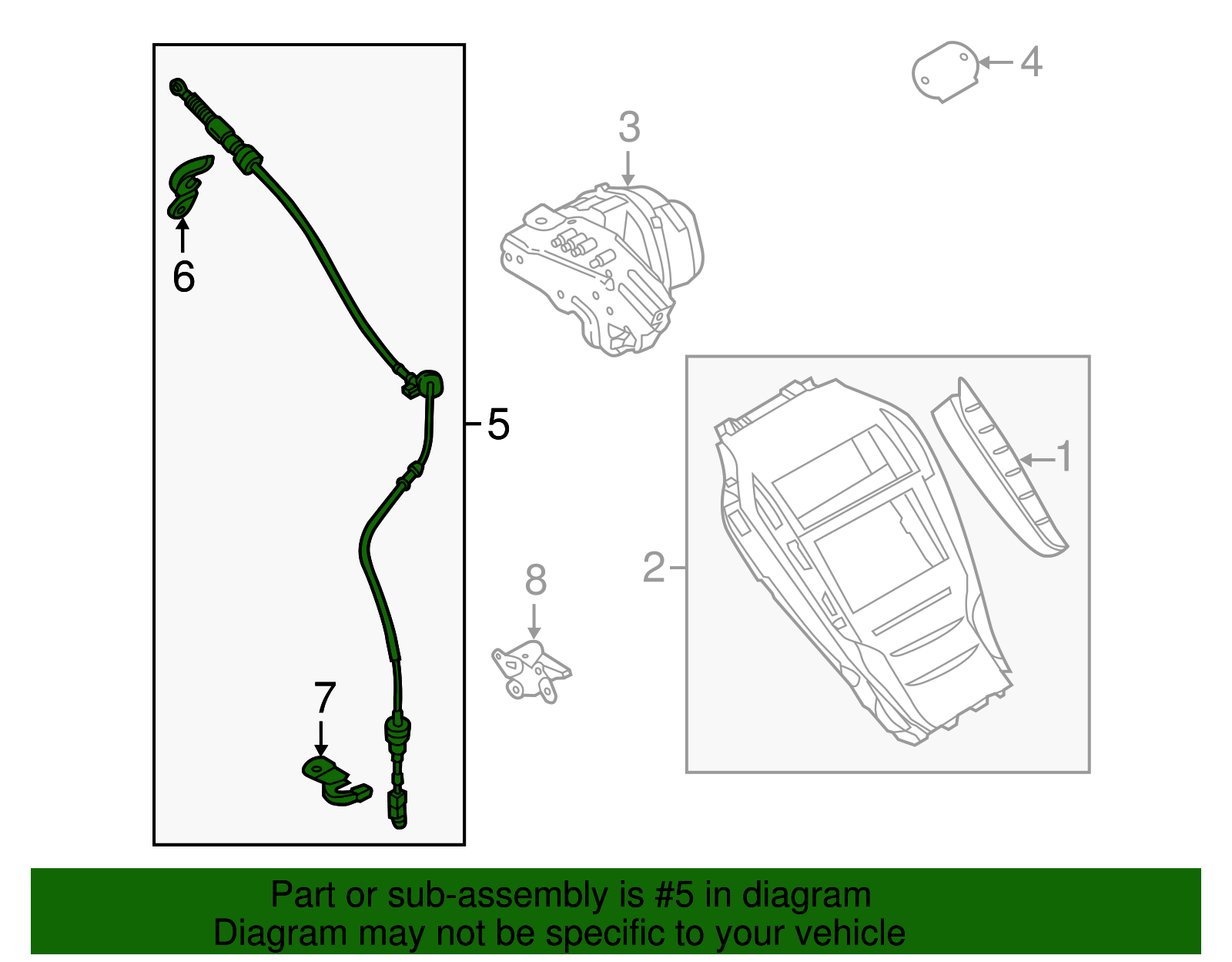 4

3

6

5

1

2

8

7

Part or sub-assembly is #5 in diagram
Diagram may not be specific to your vehicle