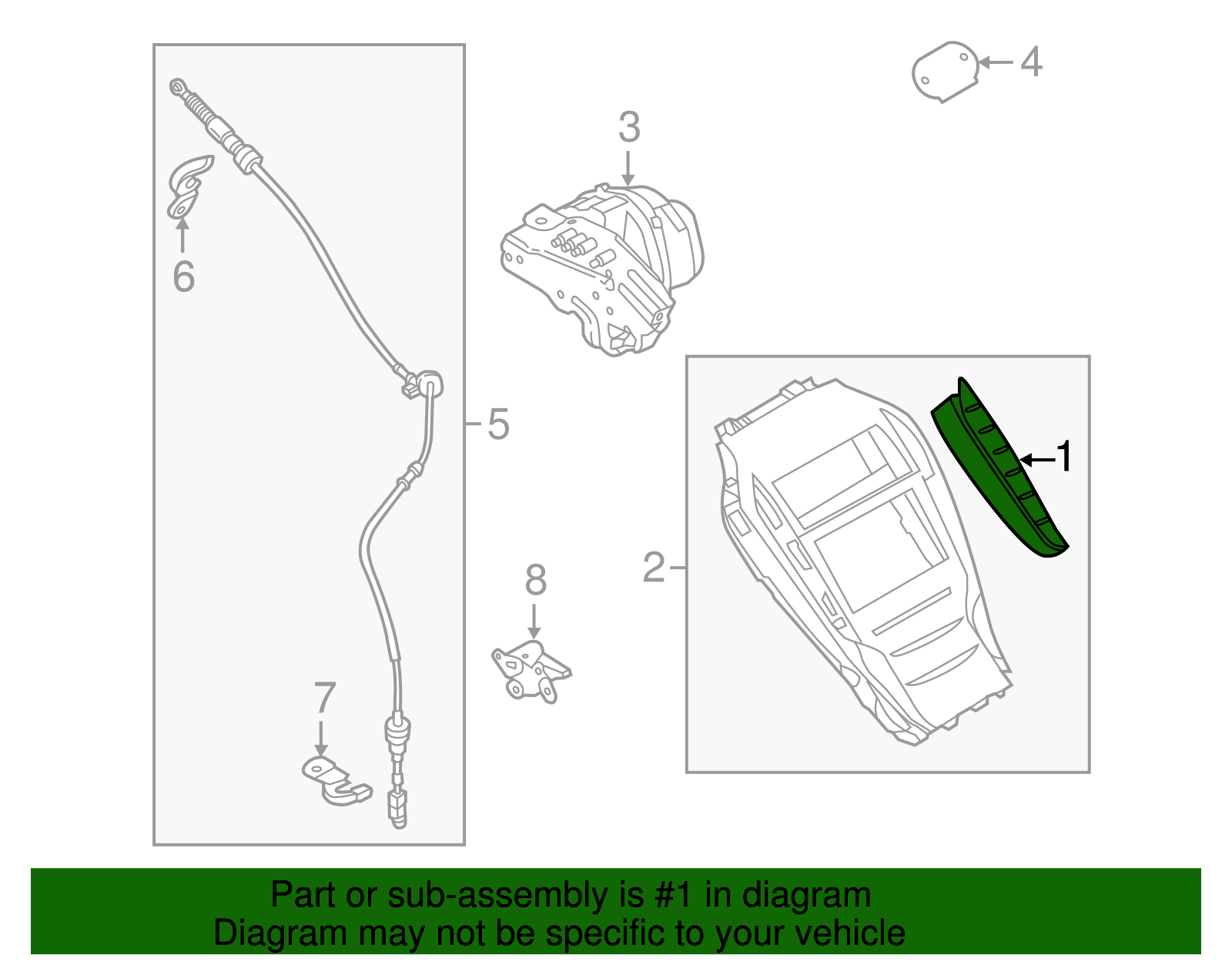 4

3

6

5

1

2

8

7

Part or sub-assembly is #1 in diagram
Diagram may not be specific to your vehicle