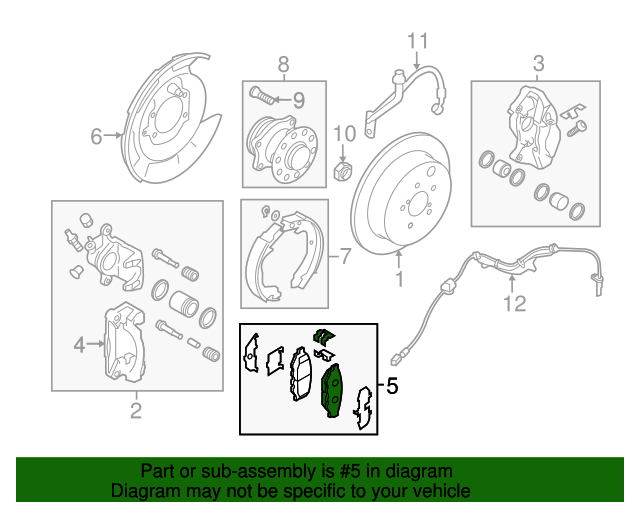 11
8
3
9
6
10
7
1
12
4
5
2

Part or sub-assembly is #5 in diagram
Diagram may not be specific to your vehicle