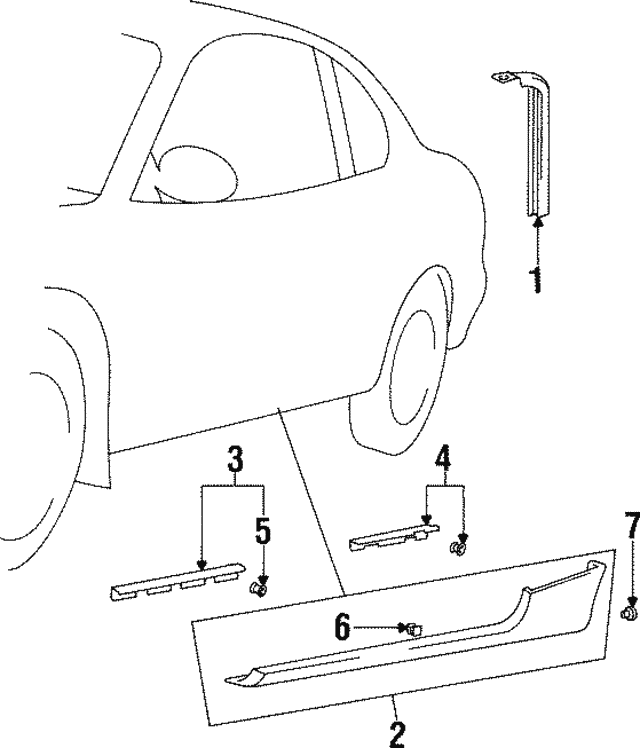 1
3
4
5
7
6
2