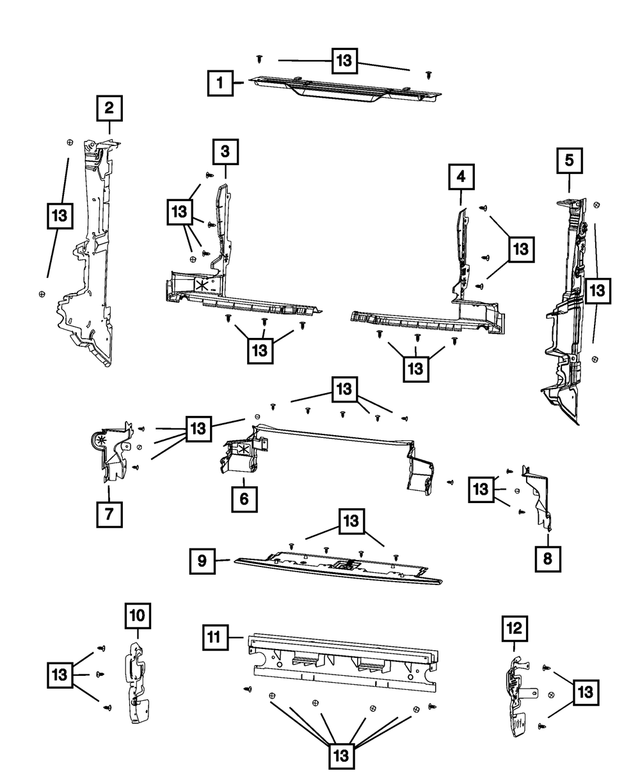 13
1
2
3
4
5
13
13
13
13
13
13
13
13
7
6
13
8
13
9
10
11
12
13
13
13