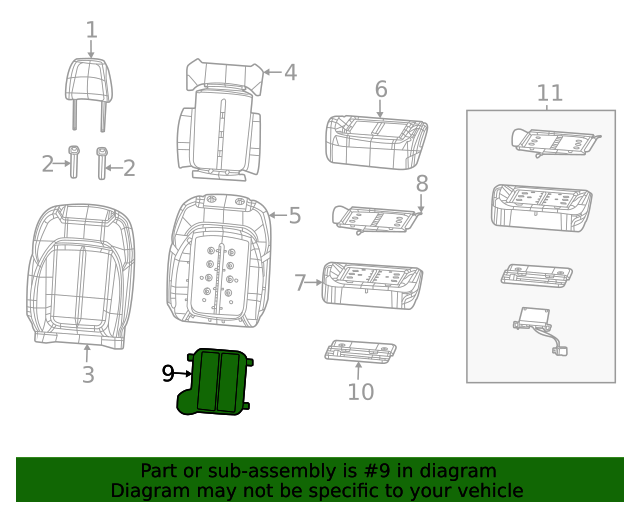 1
4
6
11
2
2
8
5
7
3
9
10

Part or sub-assembly is #9 in diagram
Diagram may not be specific to your vehicle