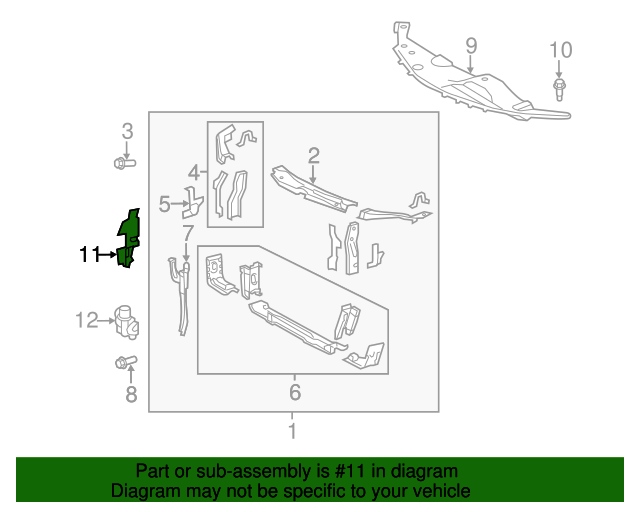 9
10
3
2
4
5
7
11
12
8
6
1

Part or sub-assembly is #11 in diagram
Diagram may not be specific to your vehicle