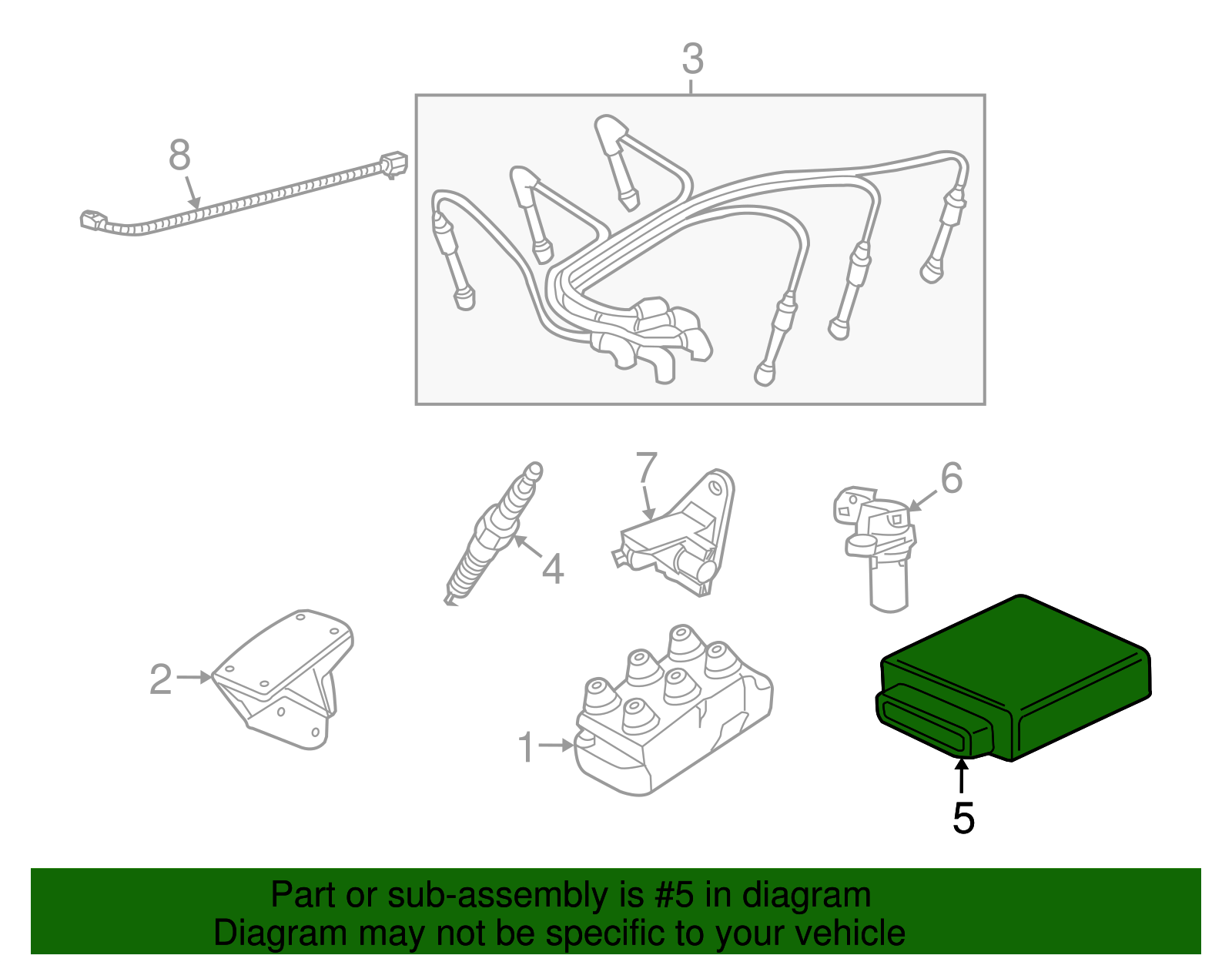 3
8
7
6
4
2
1
5
Part or sub-assembly is #5 in diagram
Diagram may not be specific to your vehicle