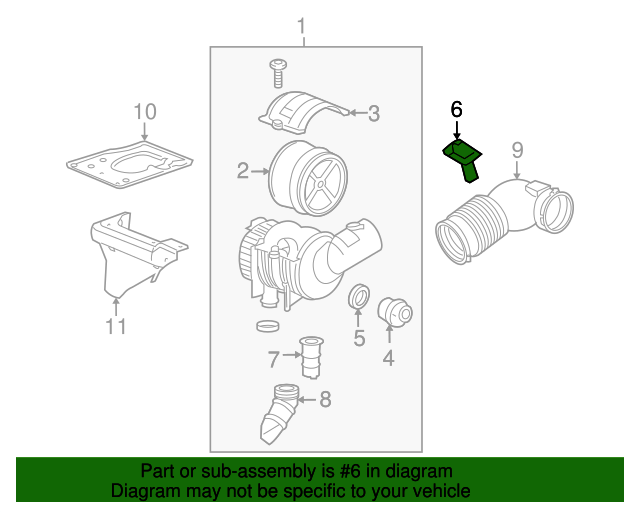 1

10

3

6

9

2

11

5

4

7

8

Part or sub-assembly is #6 in diagram
Diagram may not be specific to your vehicle