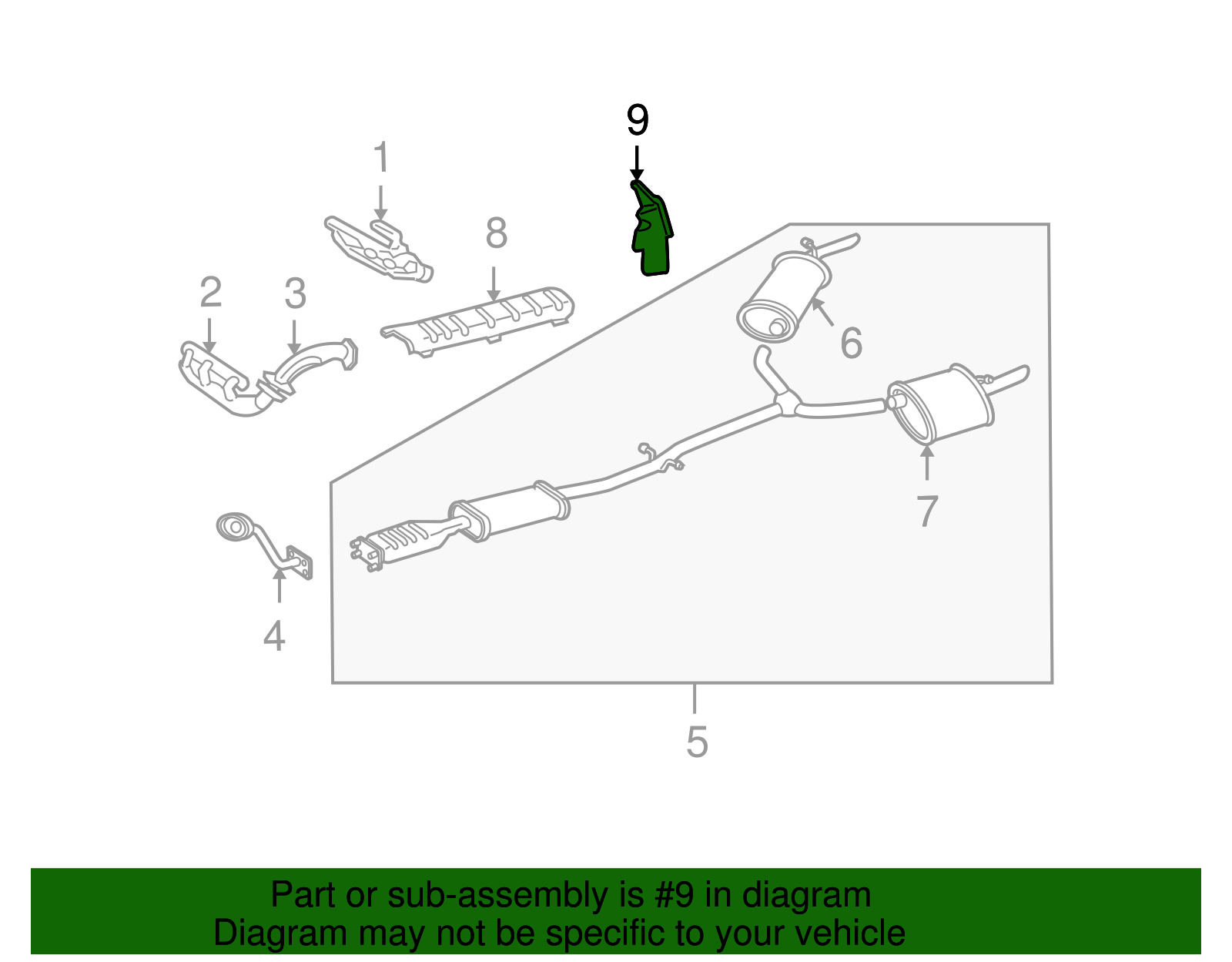 9
1
8
2
3
6
7
4
5

Part or sub-assembly is #9 in diagram
Diagram may not be specific to your vehicle