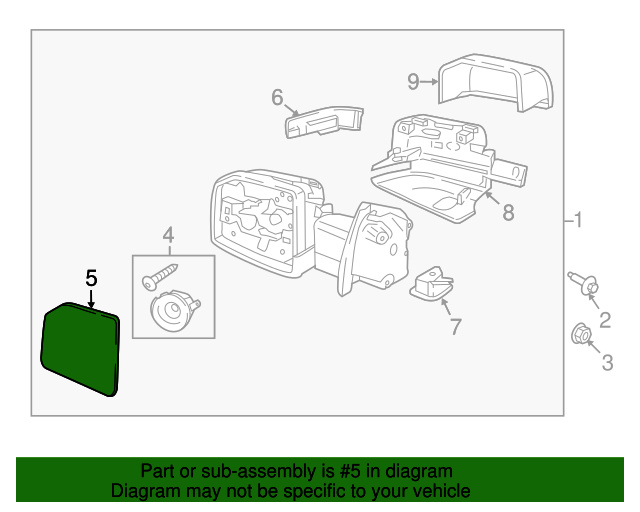 9
6
8
1
4
5
7
2
3

Part or sub-assembly is #5 in diagram
Diagram may not be specific to your vehicle