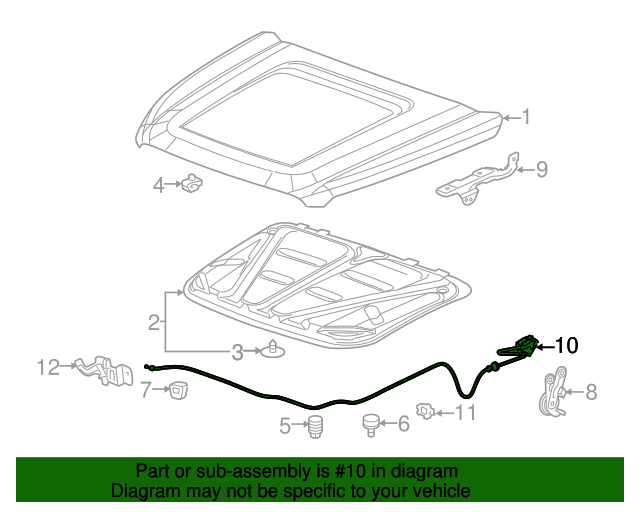 1
9
4
2
3
10
12
7
8
11
5
6

Part or sub-assembly is #10 in diagram
Diagram may not be specific to your vehicle